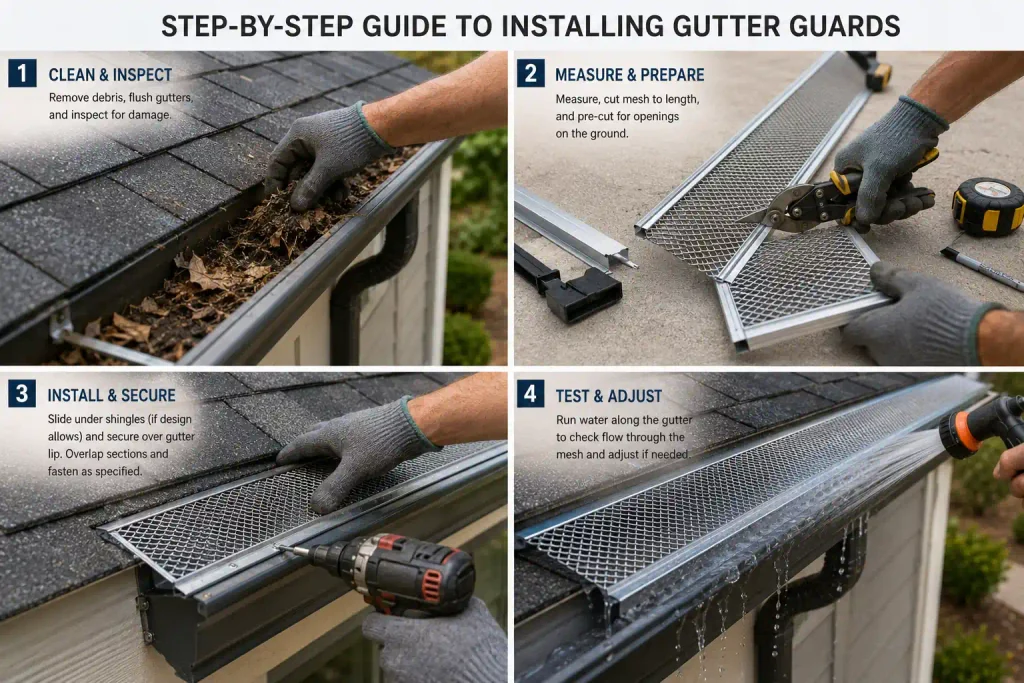 STEP-BY-STEP GUIDE TO INSTALLING GUTTER GUARDS

1 CLEAN & INSPECT
Remove debris, flush gutters, and inspect for damage.

2 MEASURE & PREPARE
Measure, cut mesh to length, and pre-cut for openings on the ground.

3 INSTALL & SECURE
Slide under shingles (if design allows) and secure over gutter lip. Overlap sections and fasten as specified.

4 TEST & ADJUST
Run water along the gutter to check flow through the mesh and adjust if needed.